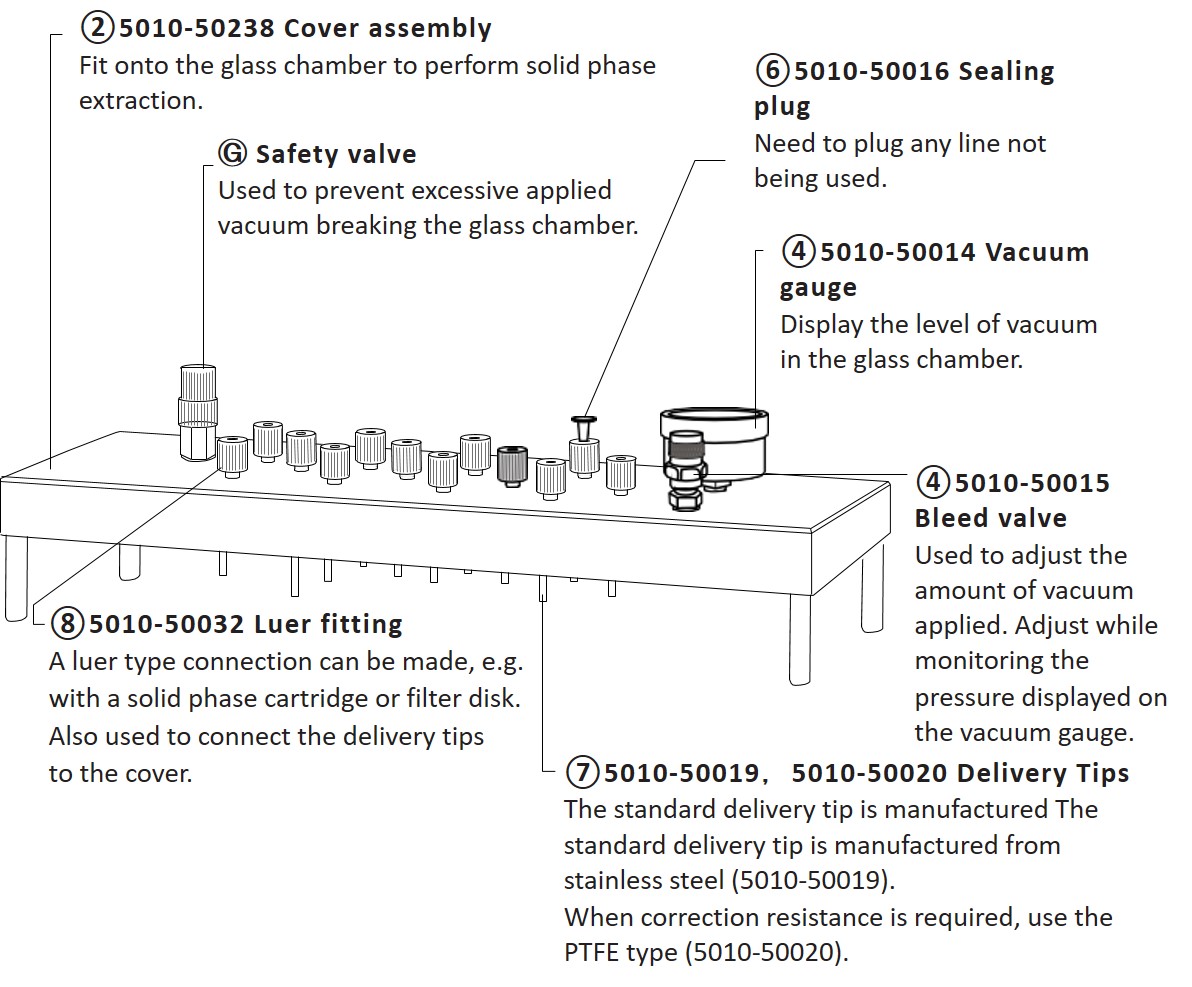 ②5010-50238 Cover assembly
Fit onto the glass chamber to perform solid phase extraction.

Ⓖ Safety valve
Used to prevent excessive applied vacuum breaking the glass chamber.

⑥5010-50016 Sealing plug
Need to plug any line not being used.

④5010-50014 Vacuum gauge
Display the level of vacuum in the glass chamber.

④5010-50015 Bleed valve
Used to adjust the amount of vacuum applied. Adjust while monitoring the pressure displayed on the vacuum gauge.

⑧5010-50032 Luer fitting
A luer type connection can be made, e.g. with a solid phase cartridge or filter disk. Also used to connect the delivery tips to the cover.

⑦5010-50019， 5010-50020 Delivery Tips
The standard delivery tip is manufactured The standard delivery tip is manufactured from stainless steel (5010-50019).
When correction resistance is required, use the PTFE type (5010-50020).